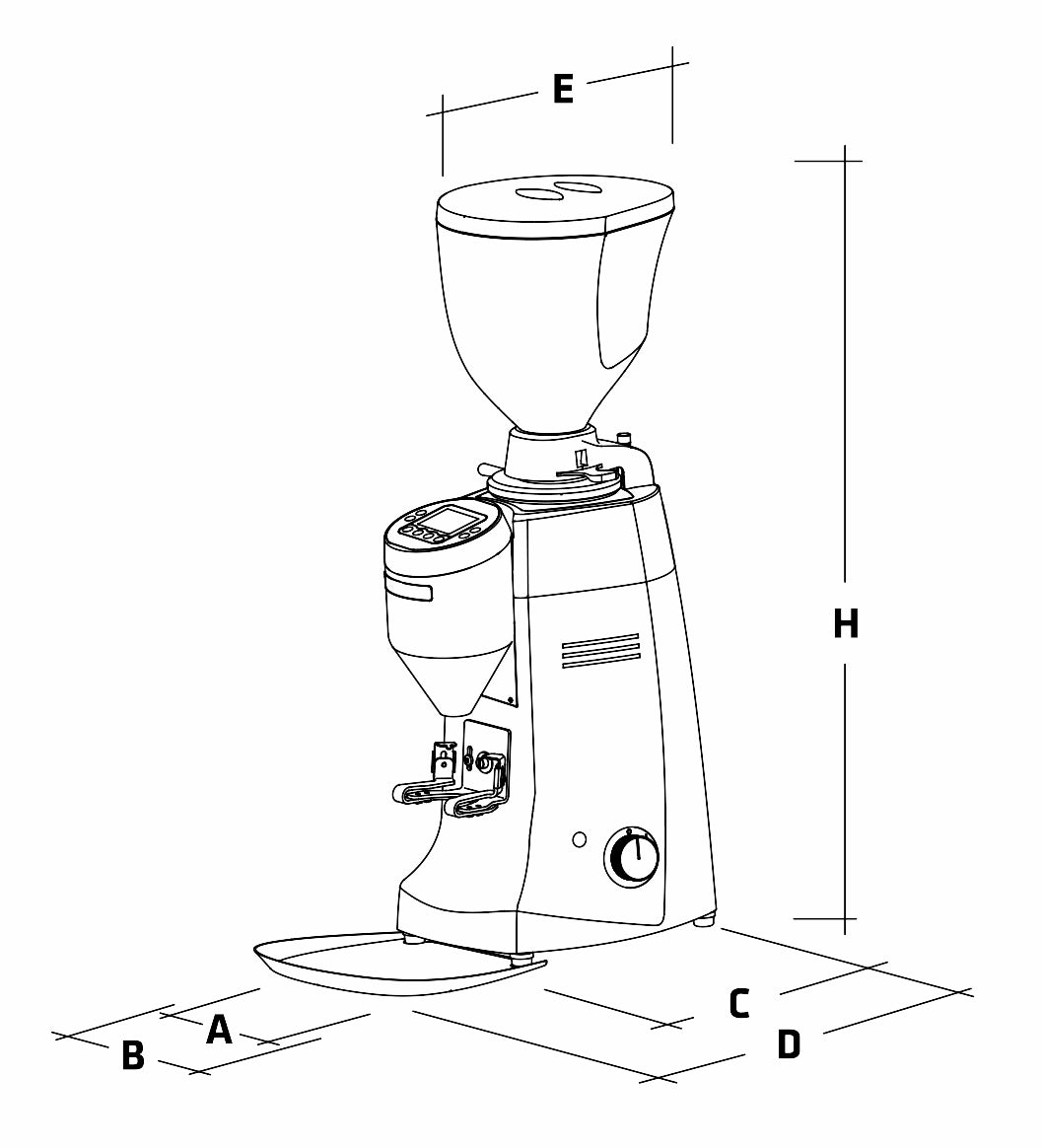 E

H

A

B

C

D