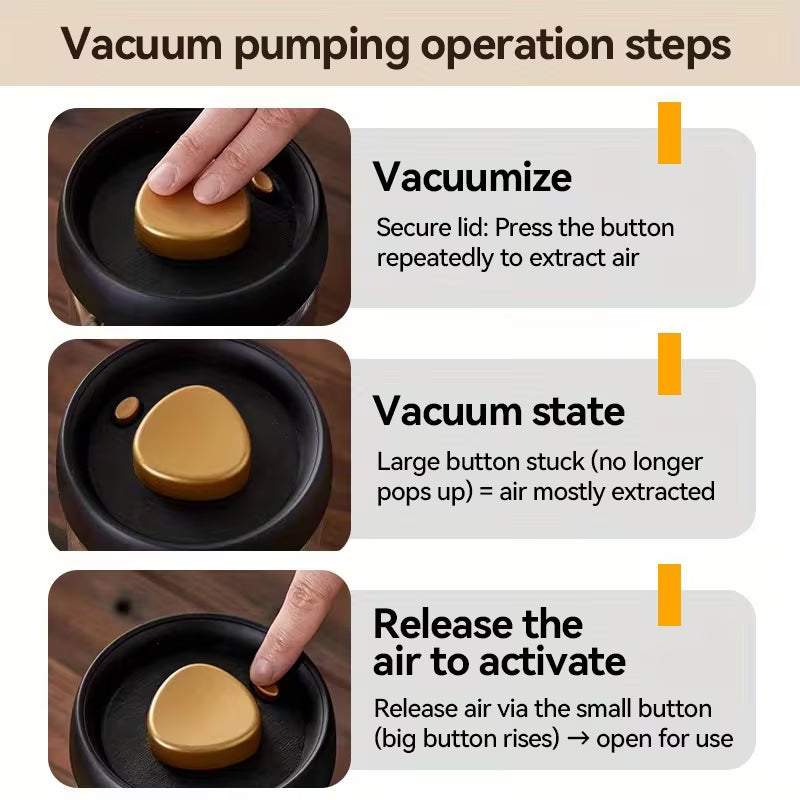 Vacuum pumping operation steps

Vacuumize

Secure lid: Press the button repeatedly to extract air

Vacuum state

Large button stuck (no longer pops up) = air mostly extracted

Release the air to activate

Release air via the small button (big button rises) → open for use