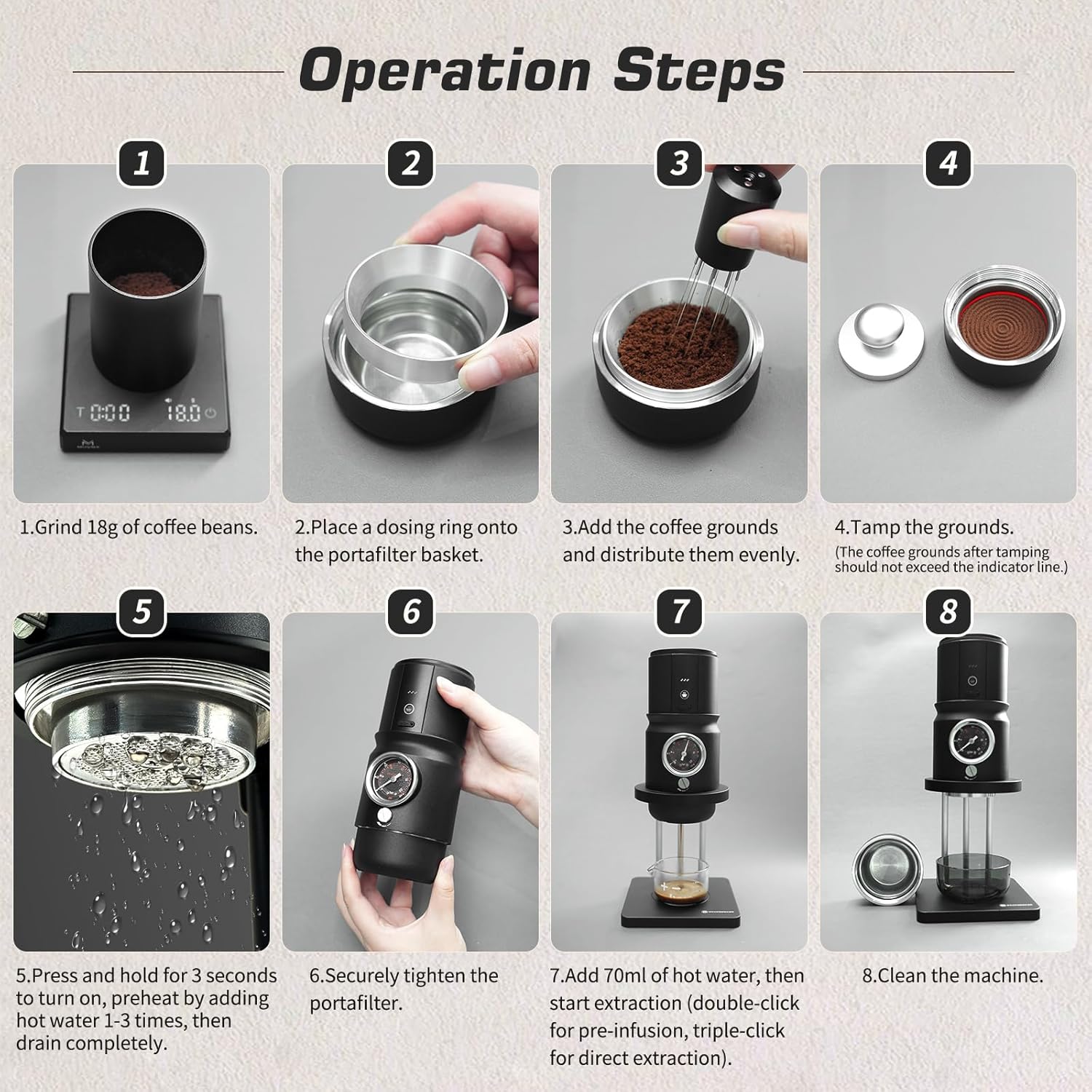 Operation Steps

1

T 0:00 18.0

1.Grind 18g of coffee beans.

2

2.Place a dosing ring onto the portafilter basket.

3

3.Add the coffee grounds and distribute them evenly.

4

4.Tamp the grounds.
(The coffee grounds after tamping should not exceed the indicator line.)

5

5.Press and hold for 3 seconds to turn on, preheat by adding hot water 1-3 times, then drain completely.

6

6.Securely tighten the portafilter.

7

7.Add 70ml of hot water, then start extraction (double-click for pre-infusion, triple-click for direct extraction).

8

8.Clean the machine.